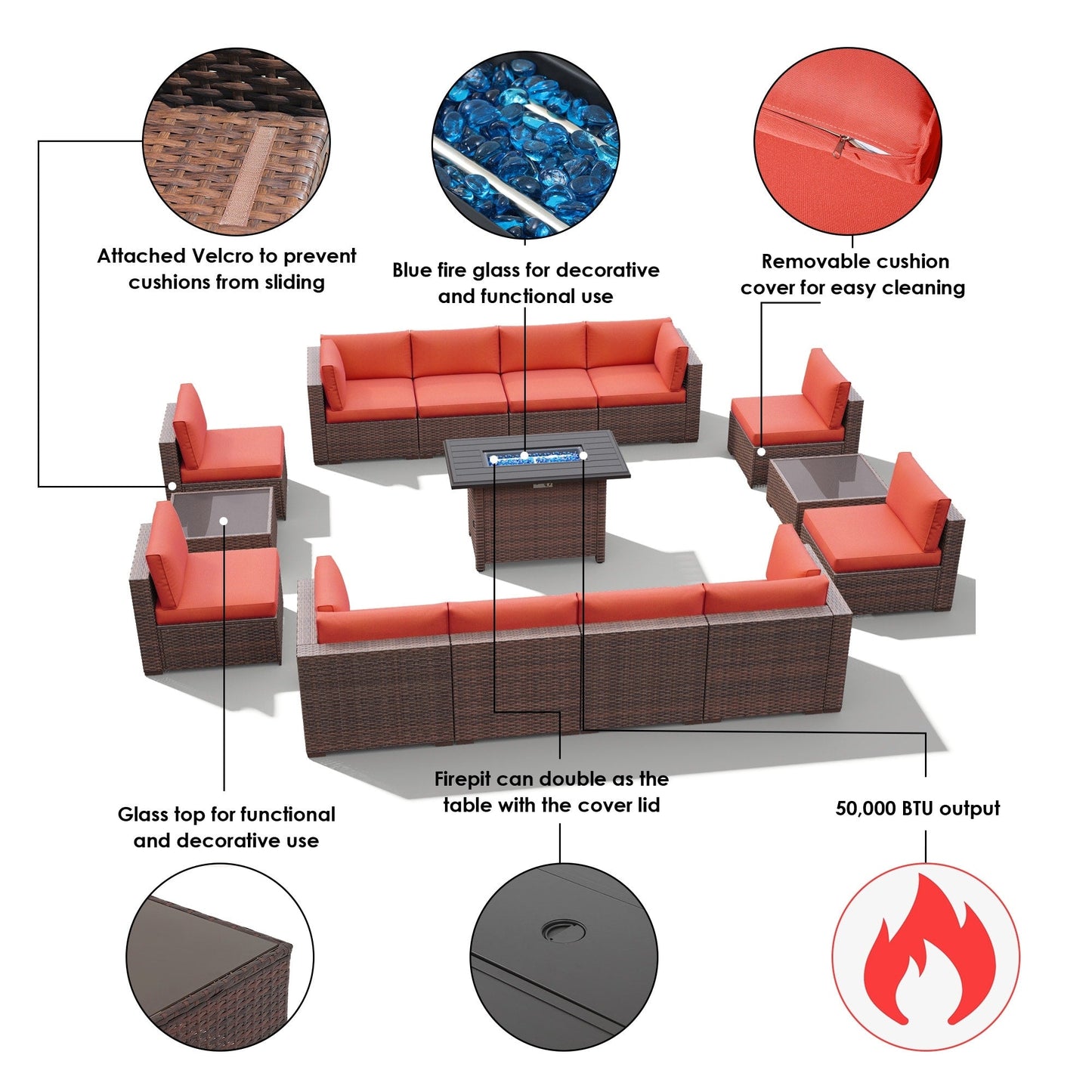 Attached Velcro to prevent cushions from sliding

Blue fire glass for decorative and functional use

Removable cushion cover for easy cleaning

Glass top for functional and decorative use

Firepit can double as the table with the cover lid

50,000 BTU output