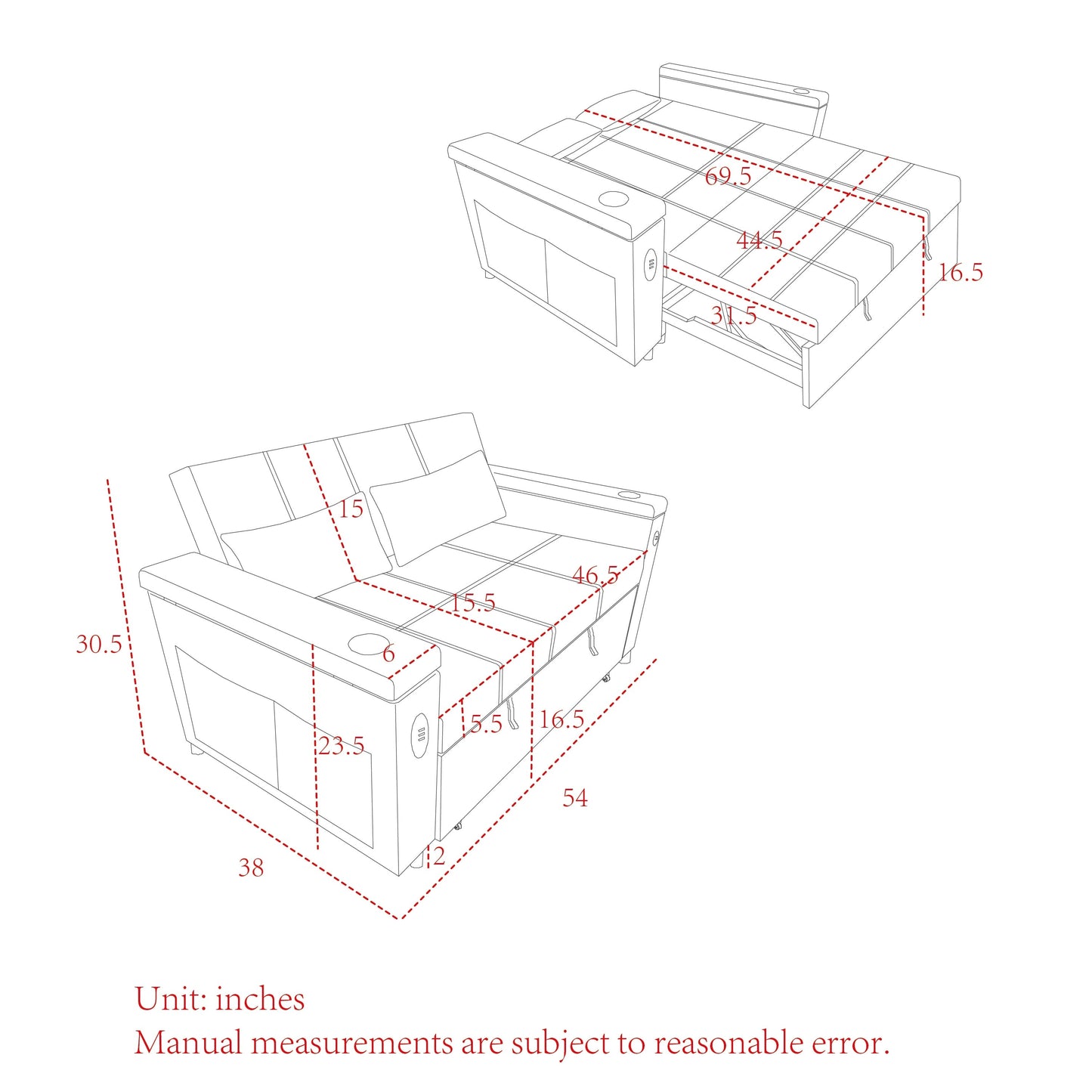 69.5
44.5
16.5
31.5

15
46.5
15.5
30.5
6
5.5
16.5
23.5
54
2
38

Unit: inches
Manual measurements are subject to reasonable error.