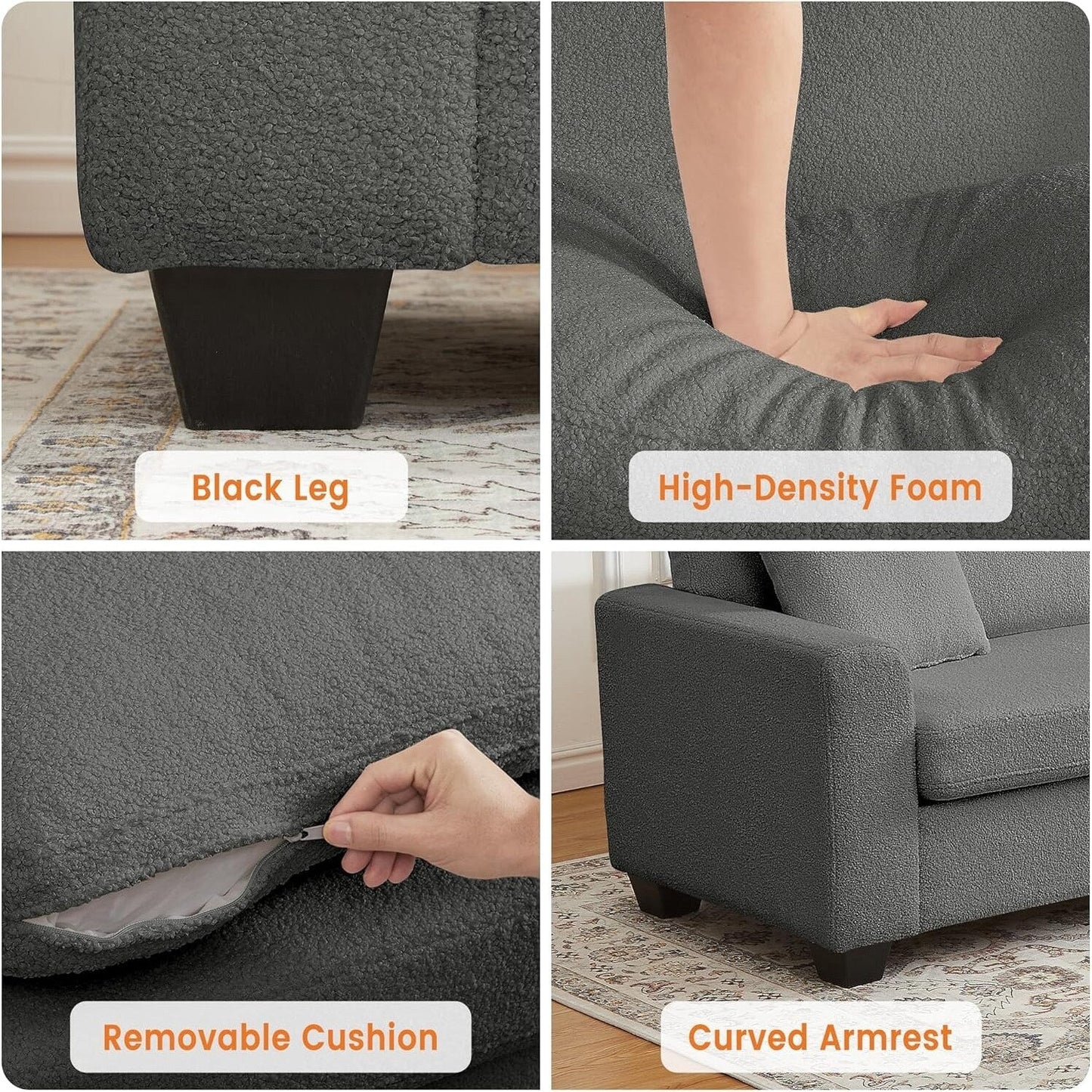 Black Leg

High-Density Foam

Removable Cushion

Curved Armrest