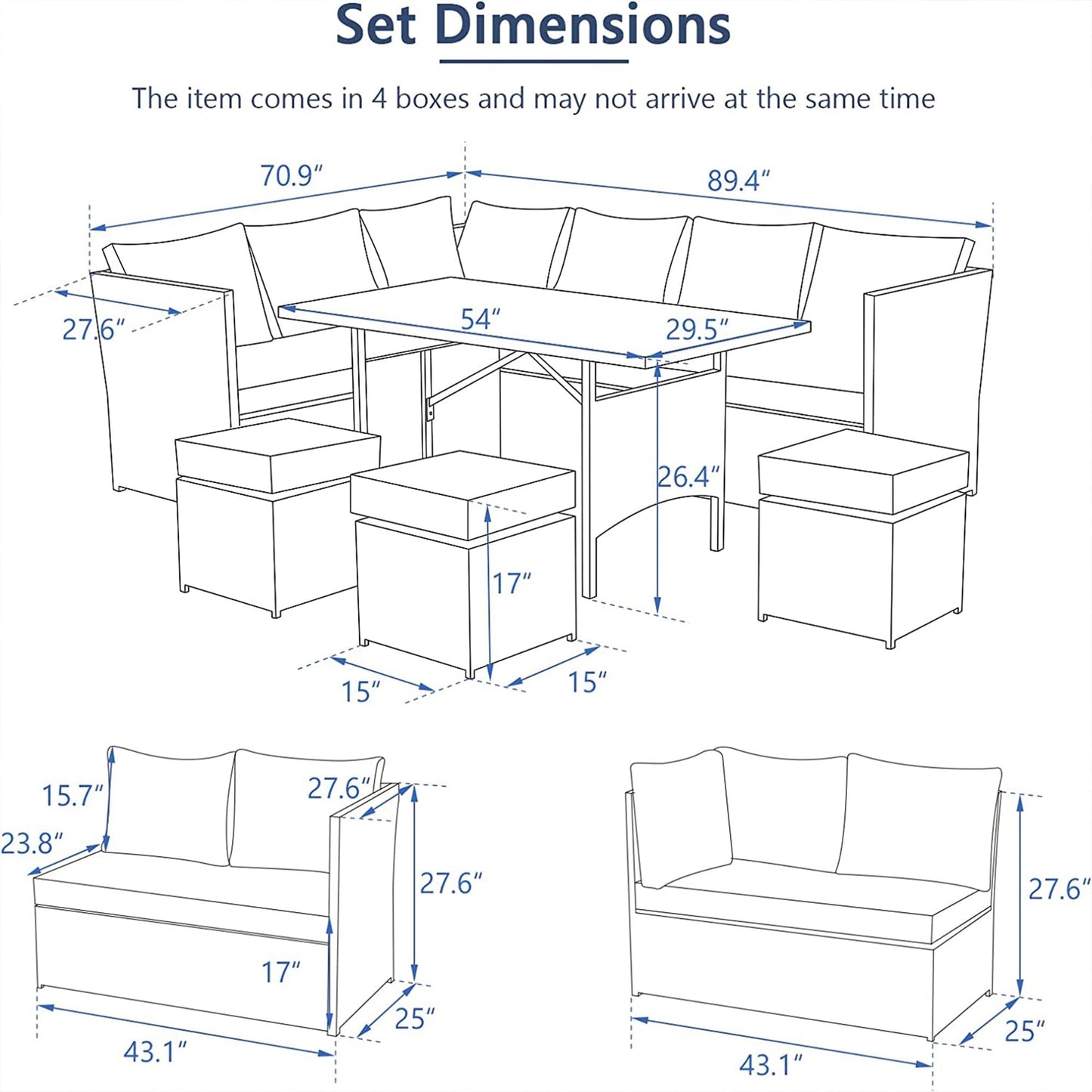 Set Dimensions

The item comes in 4 boxes and may not arrive at the same time

70.9″

89.4″

27.6″

54″

29.5″

26.4″

17″

15″

15″

15.7″

27.6″

23.8″

27.6″

17″

25″

43.1″

27.6″

25″

43.1″