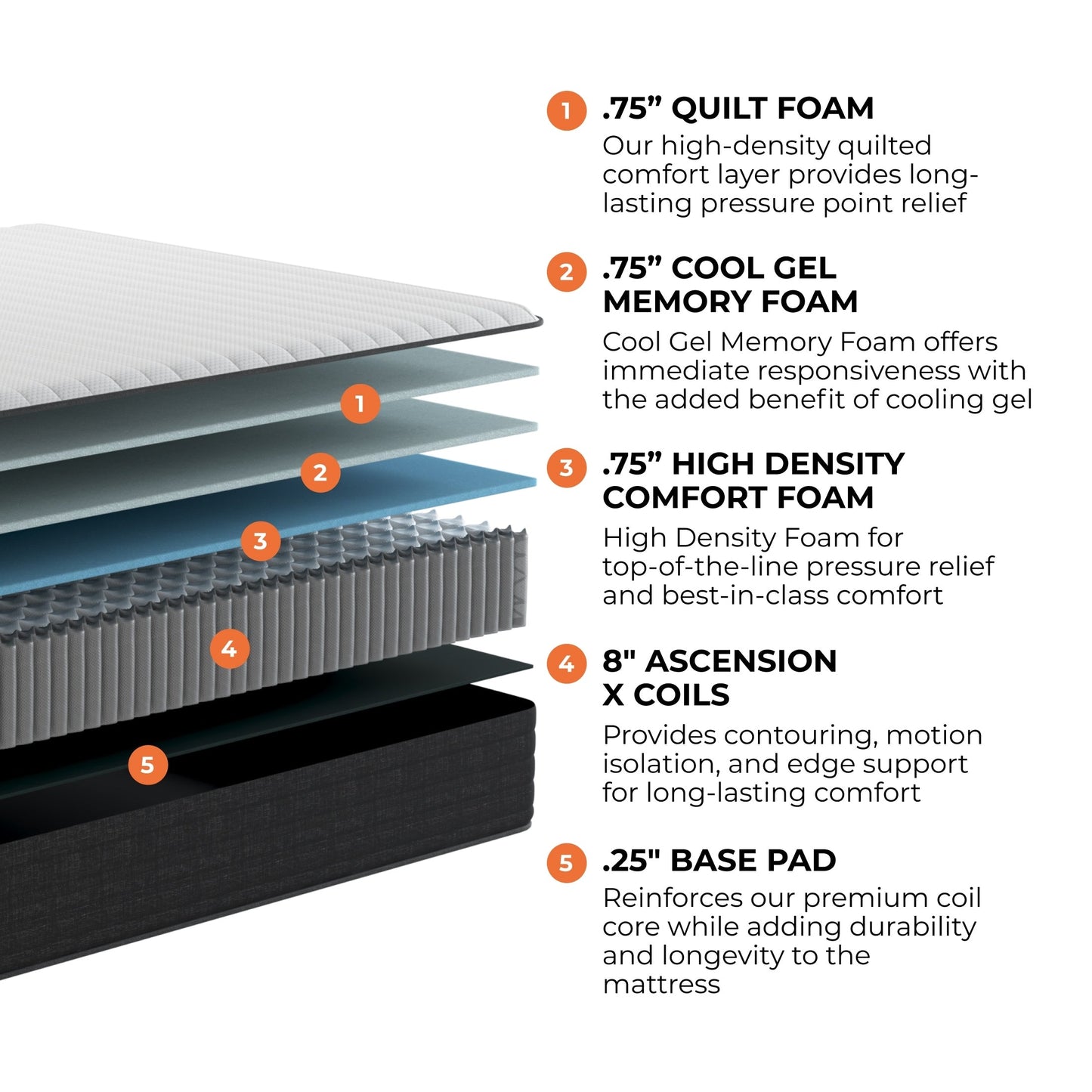 1
2
3
4
5

1 .75” QUILT FOAM
Our high-density quilted comfort layer provides long-lasting pressure point relief

2 .75” COOL GEL MEMORY FOAM
Cool Gel Memory Foam offers immediate responsiveness with the added benefit of cooling gel

3 .75” HIGH DENSITY COMFORT FOAM
High Density Foam for top-of-the-line pressure relief and best-in-class comfort

4 8" ASCENSION X COILS
Provides contouring, motion isolation, and edge support for long-lasting comfort

5 .25" BASE PAD
Reinforces our premium coil core while adding durability and longevity to the mattress