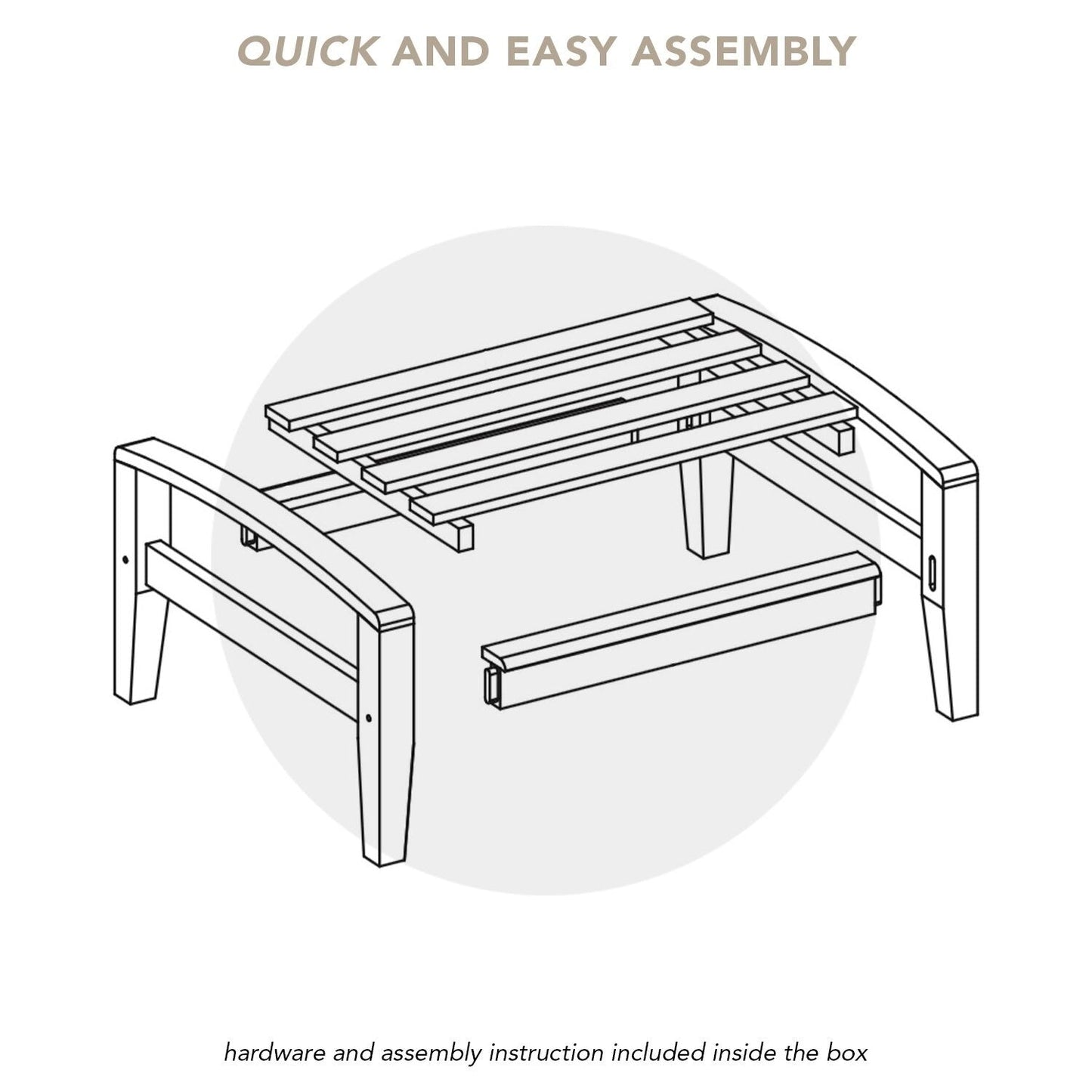 QUICK AND EASY ASSEMBLY

hardware and assembly instruction included inside the box