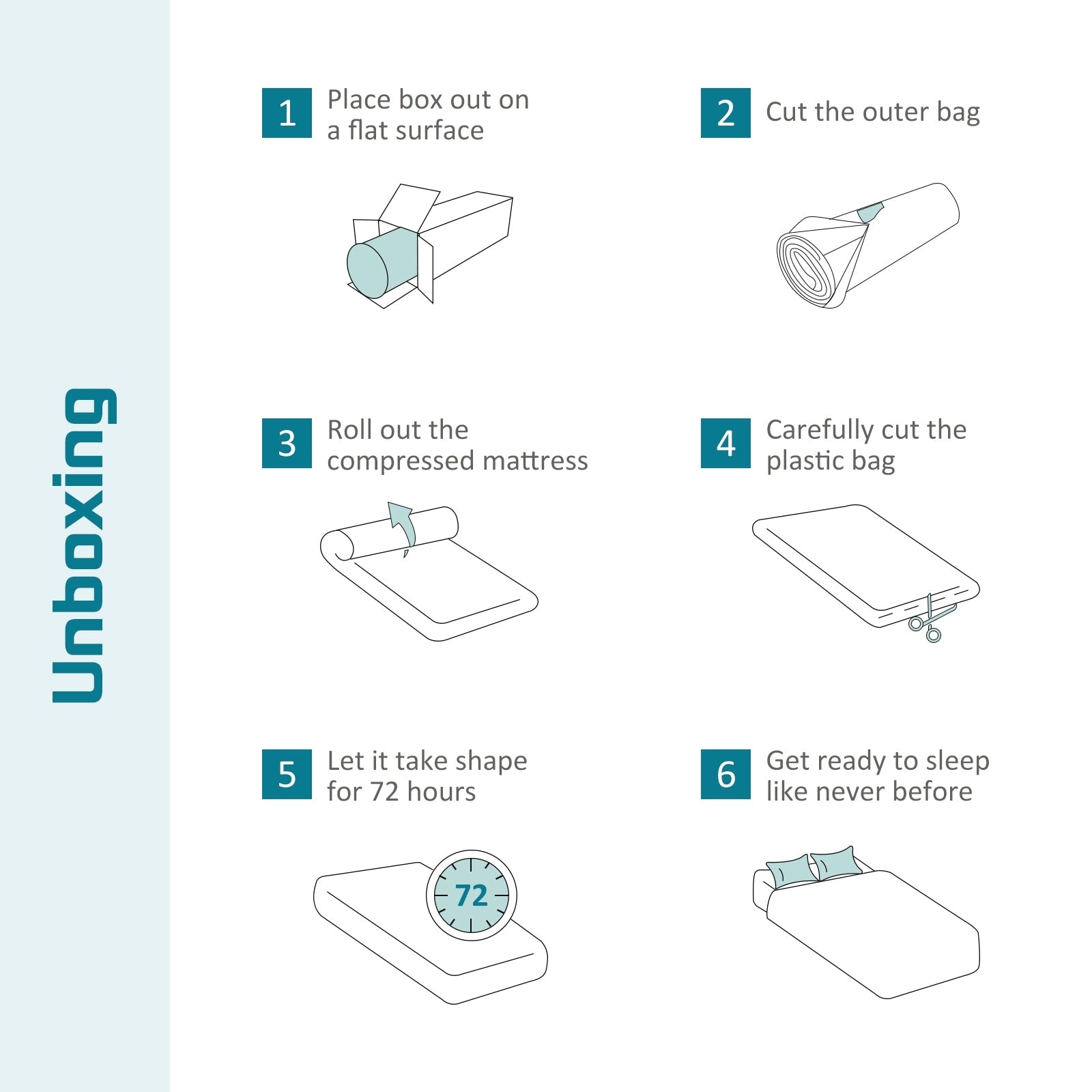 Unboxing

1 Place box out on a flat surface

2 Cut the outer bag

3 Roll out the compressed mattress

4 Carefully cut the plastic bag

5 Let it take shape for 72 hours

72

6 Get ready to sleep like never before