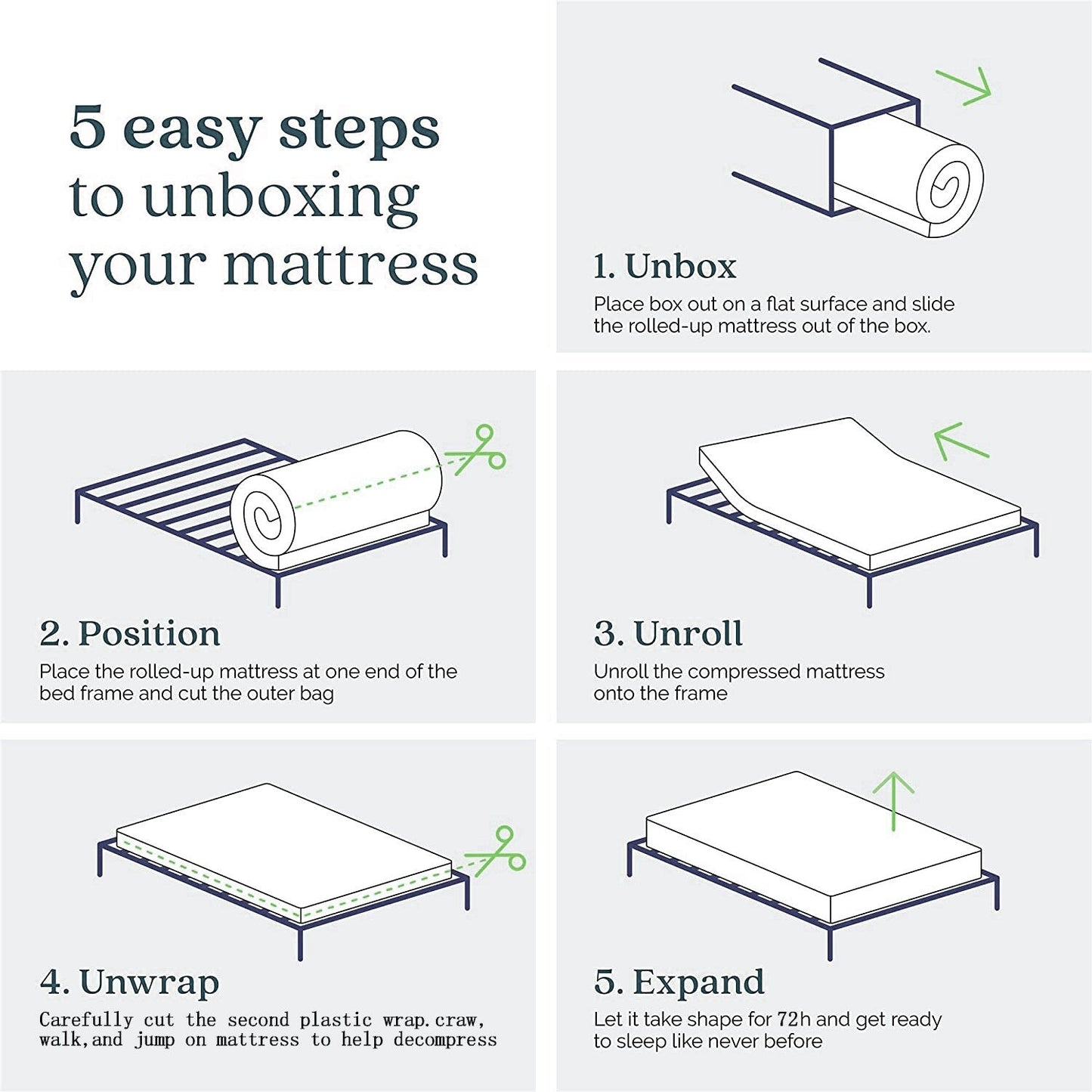 5 easy steps to unboxing your mattress

1. Unbox
Place box out on a flat surface and slide the rolled-up mattress out of the box.

2. Position
Place the rolled-up mattress at one end of the bed frame and cut the outer bag

3. Unroll
Unroll the compressed mattress onto the frame

4. Unwrap
Carefully cut the second plastic wrap.craw, walk,and jump on mattress to help decompress

5. Expand
Let it take shape for 72h and get ready to sleep like never before