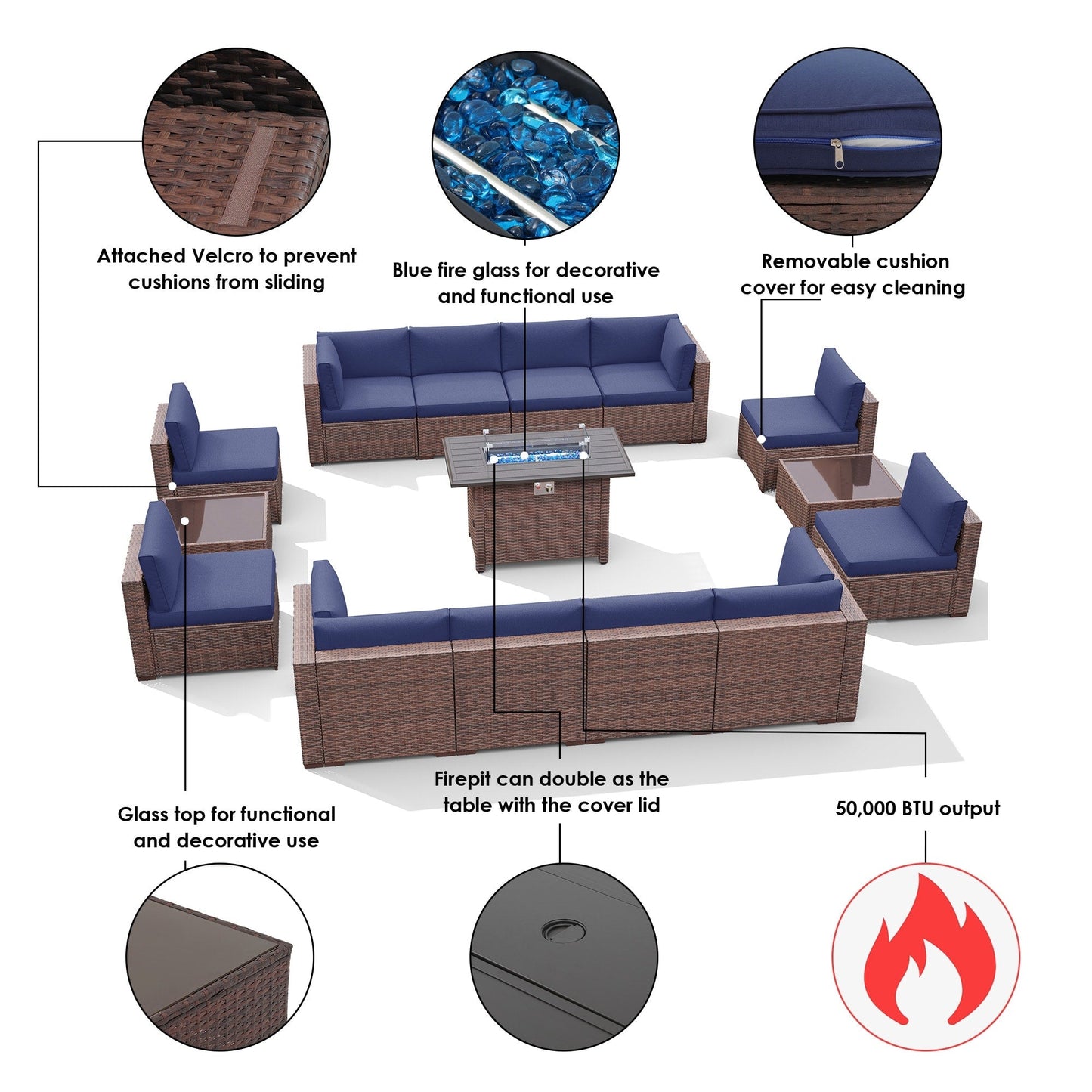 Attached Velcro to prevent cushions from sliding

Blue fire glass for decorative and functional use

Removable cushion cover for easy cleaning

Glass top for functional and decorative use

Firepit can double as the table with the cover lid

50,000 BTU output