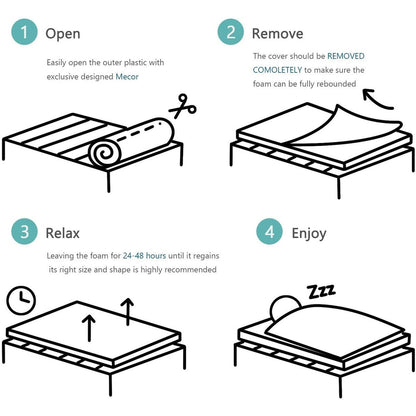 1 Open

Easily open the outer plastic with exclusive designed Mecor

2 Remove

The cover should be REMOVED COMOLETELY to make sure the foam can be fully rebounded

3 Relax

Leaving the foam for 24-48 hours until it regains its right size and shape is highly recommended

4 Enjoy

Zzz