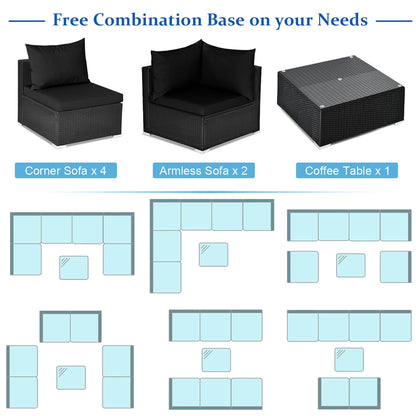 Free Combination Base on your Needs

Corner Sofa x 4

Armless Sofa x 2

Coffee Table x 1