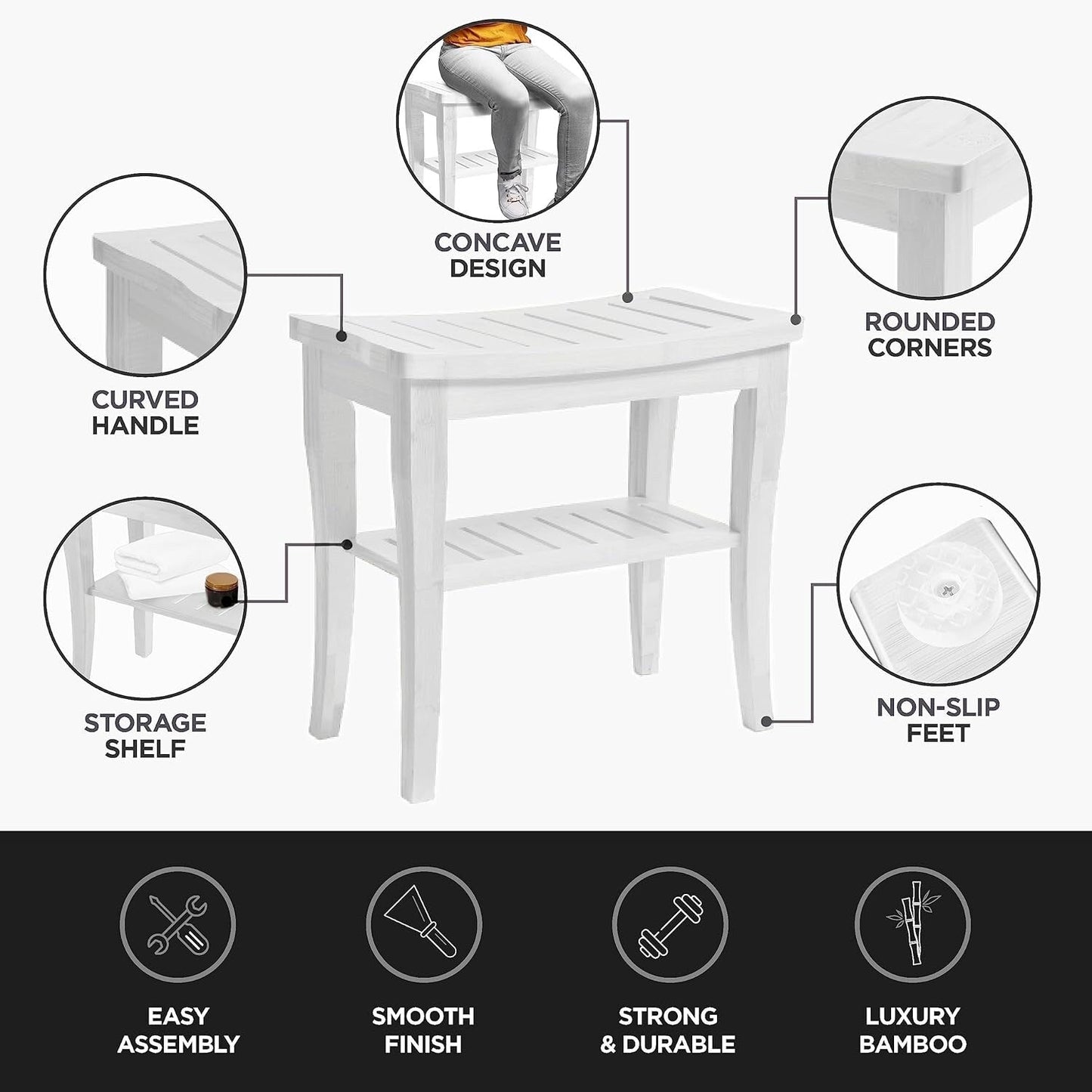 CONCAVE DESIGN

CURVED HANDLE

ROUNDED CORNERS

STORAGE SHELF

NON-SLIP FEET

EASY ASSEMBLY

SMOOTH FINISH

STRONG & DURABLE

LUXURY BAMBOO