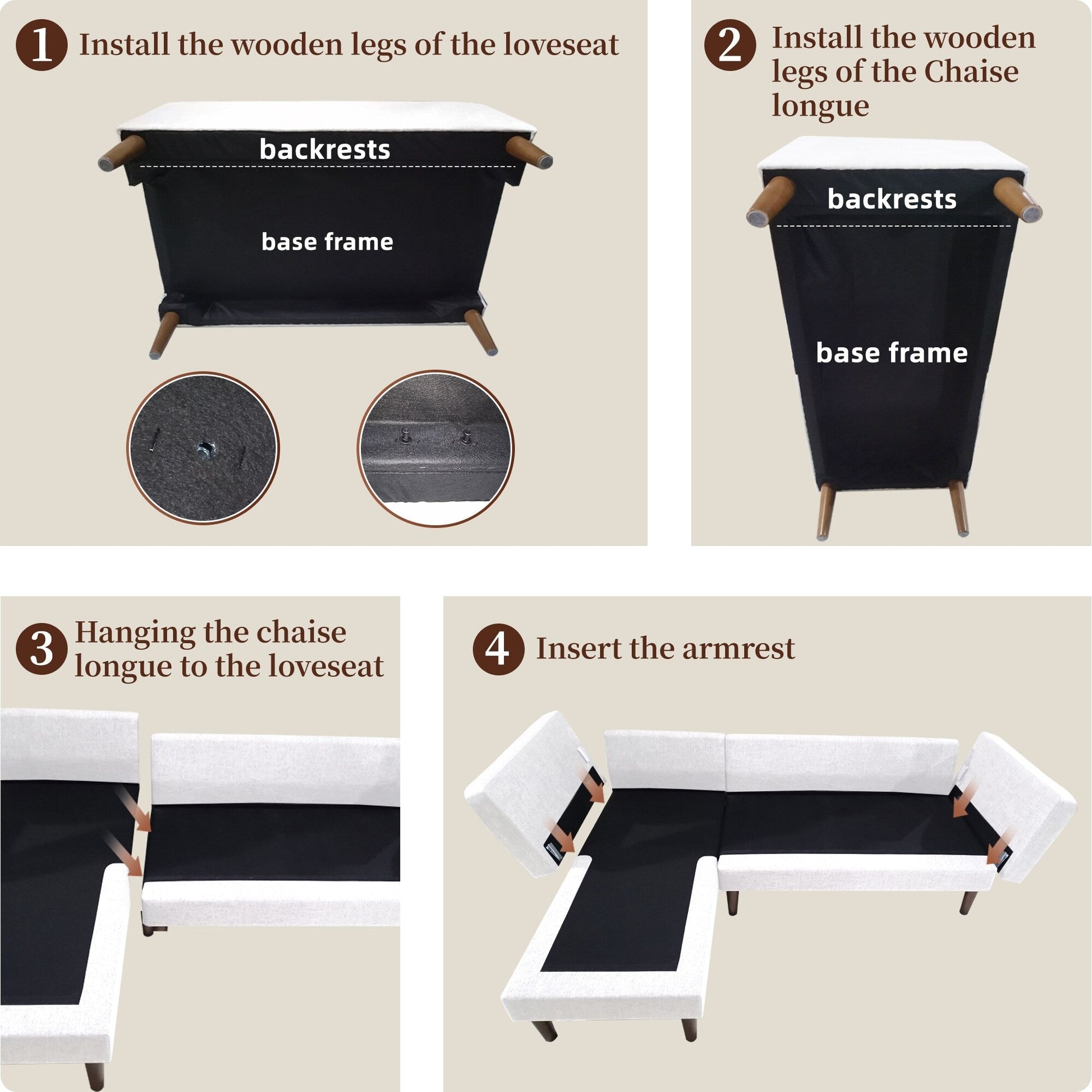 1 Install the wooden legs of the loveseat

backrests

base frame

2 Install the wooden legs of the Chaise longue

backrests

base frame

3 Hanging the chaise longue to the loveseat

4 Insert the armrest