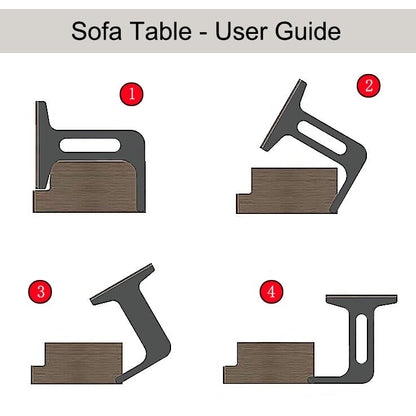 Sofa Table - User Guide

1

2

3

4