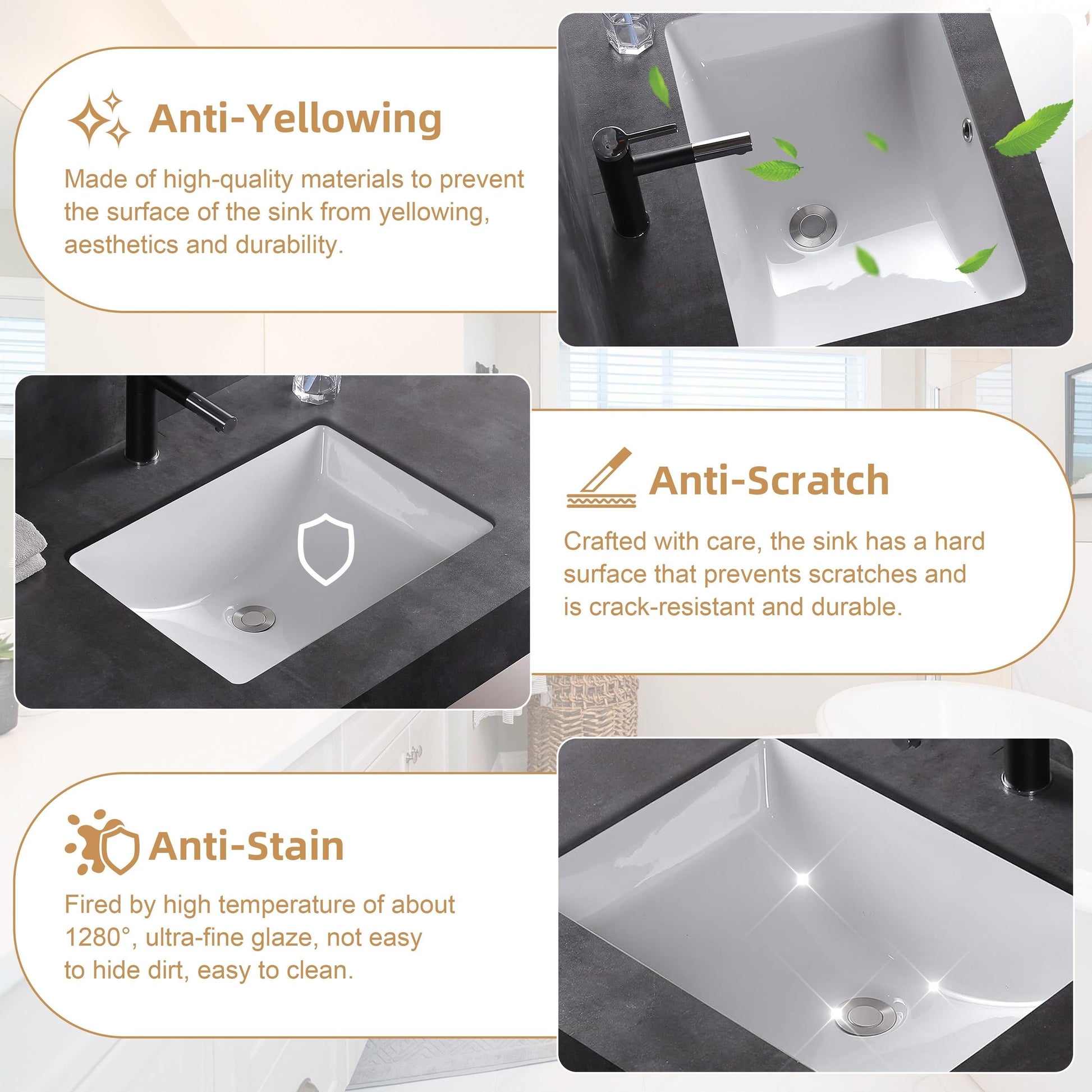 Anti-Yellowing

Made of high-quality materials to prevent the surface of the sink from yellowing, aesthetics and durability.

Anti-Scratch

Crafted with care, the sink has a hard surface that prevents scratches and is crack-resistant and durable.

Anti-Stain

Fired by high temperature of about 1280°, ultra-fine glaze, not easy to hide dirt, easy to clean.