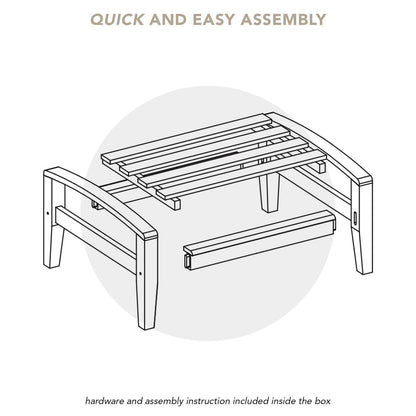 QUICK AND EASY ASSEMBLY

hardware and assembly instruction included inside the box