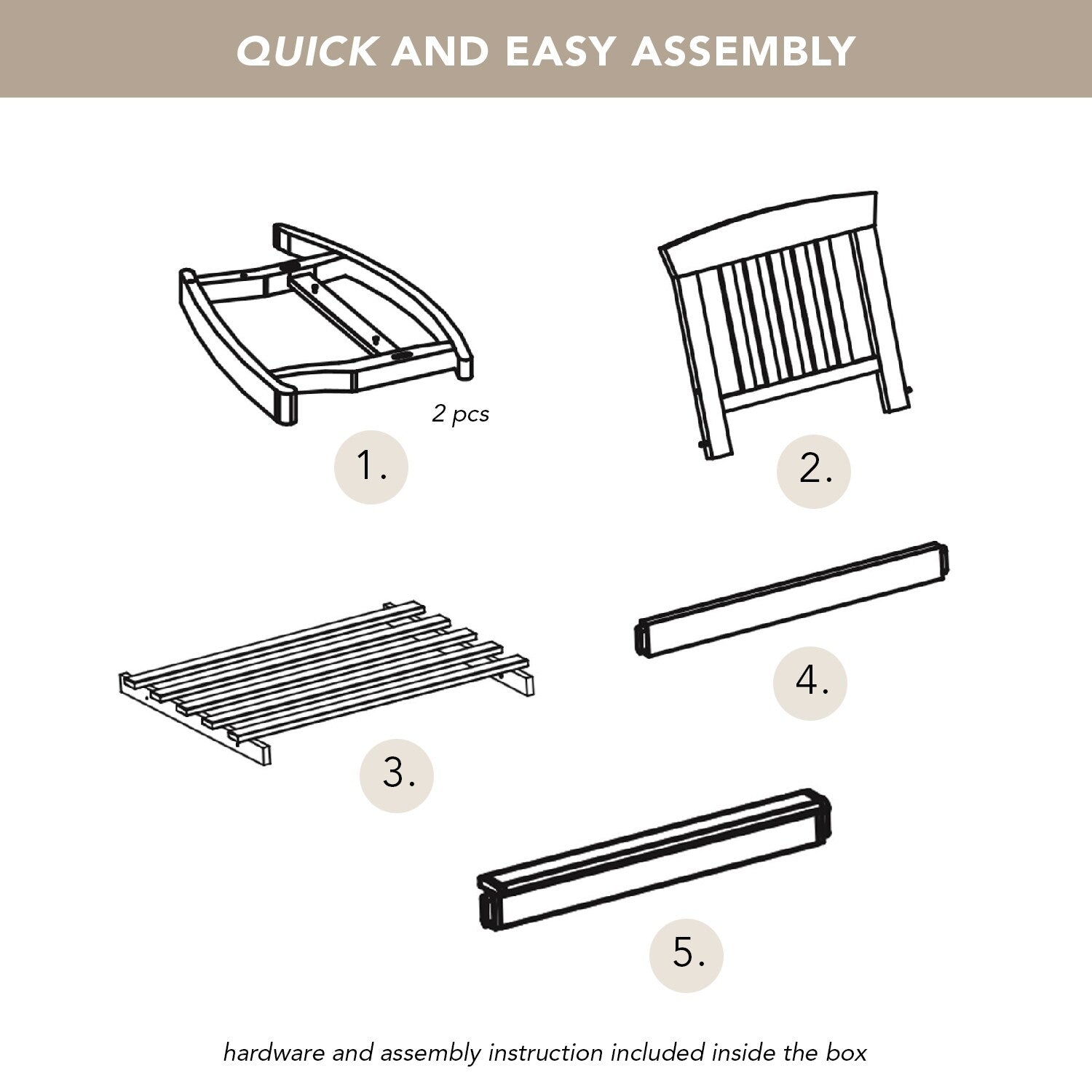 QUICK AND EASY ASSEMBLY

2 pcs

1.

2.

3.

4.

5.

hardware and assembly instruction included inside the box