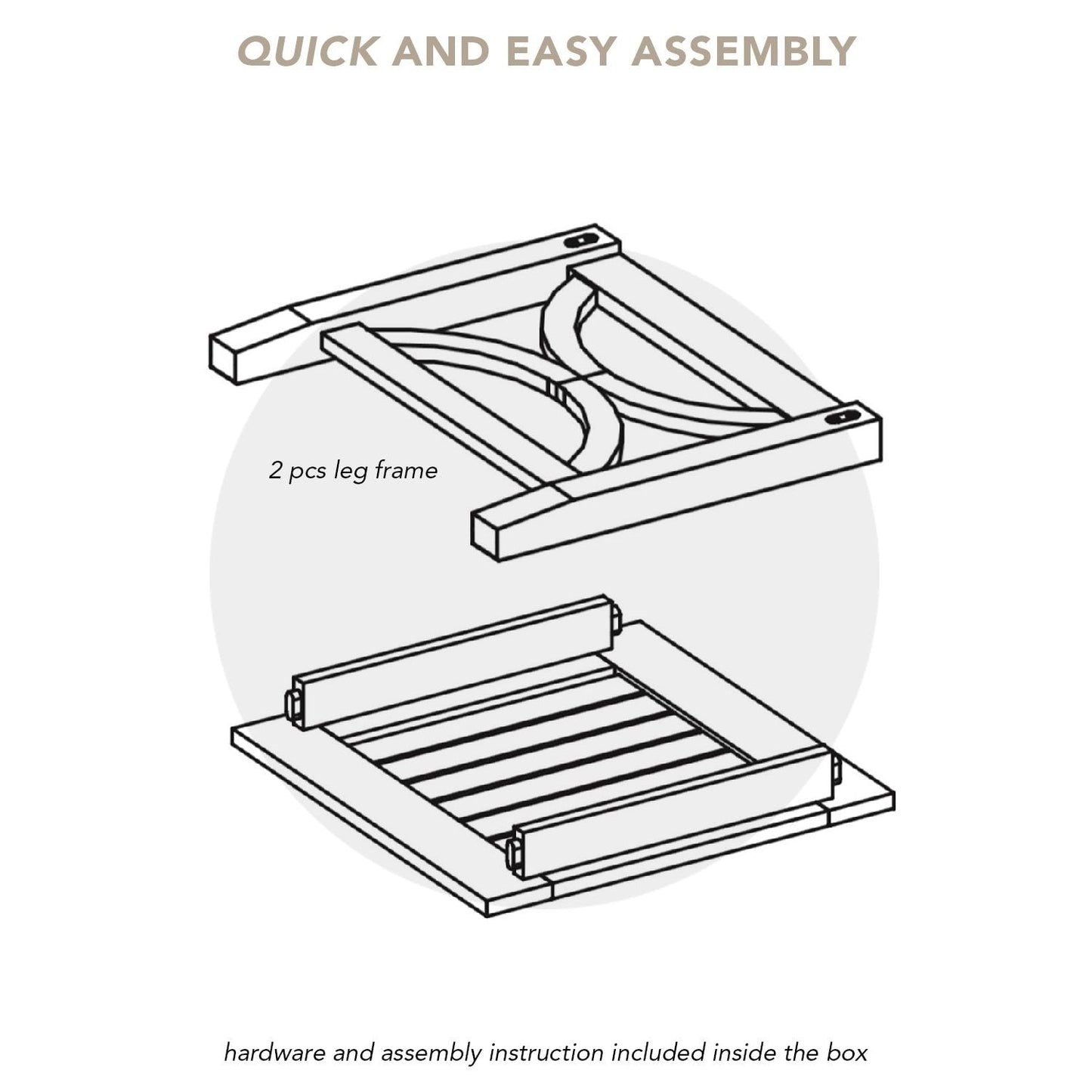 QUICK AND EASY ASSEMBLY

2 pcs leg frame

hardware and assembly instruction included inside the box