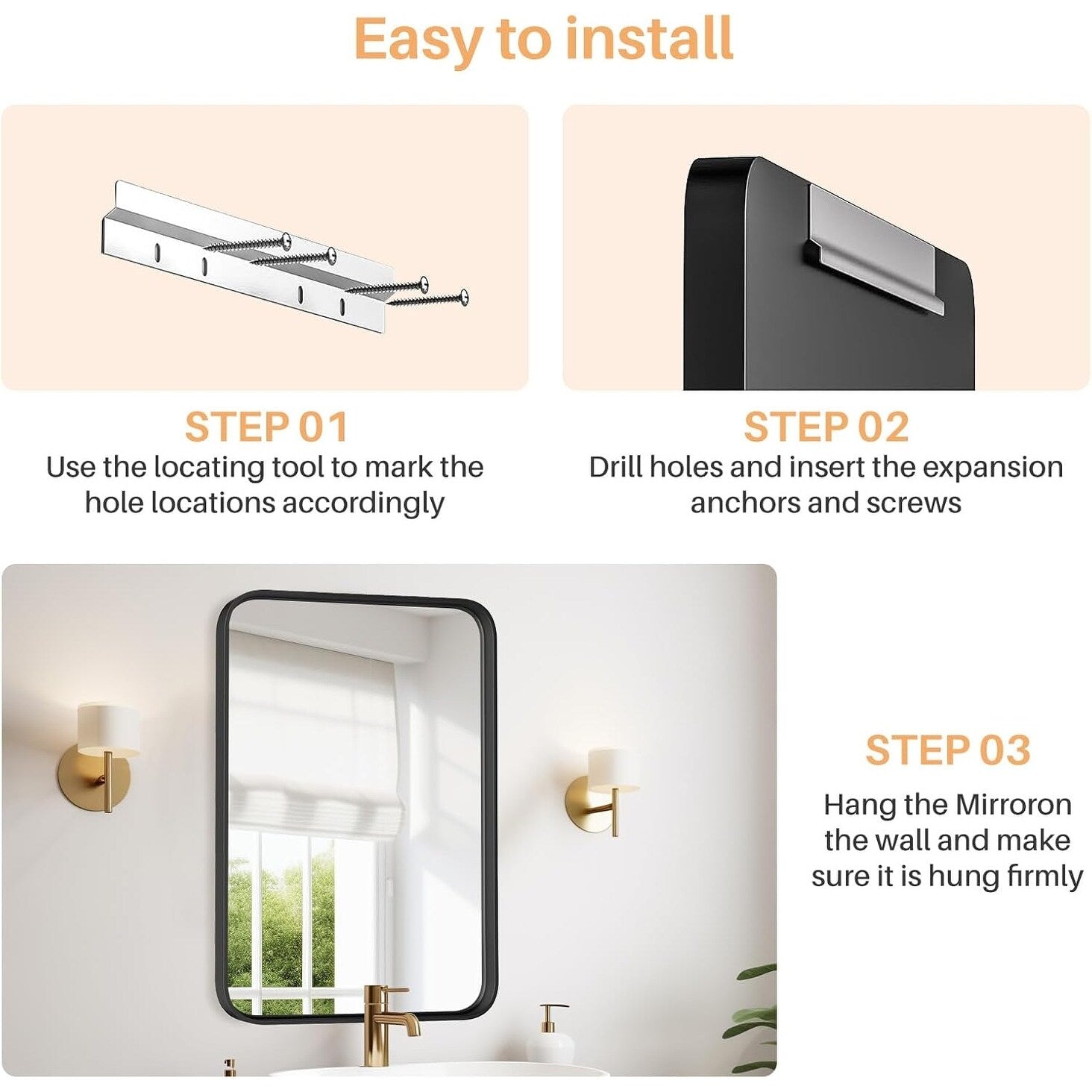 Easy to install

STEP 01
Use the locating tool to mark the hole locations accordingly

STEP 02
Drill holes and insert the expansion anchors and screws

STEP 03
Hang the Mirroron the wall and make sure it is hung firmly