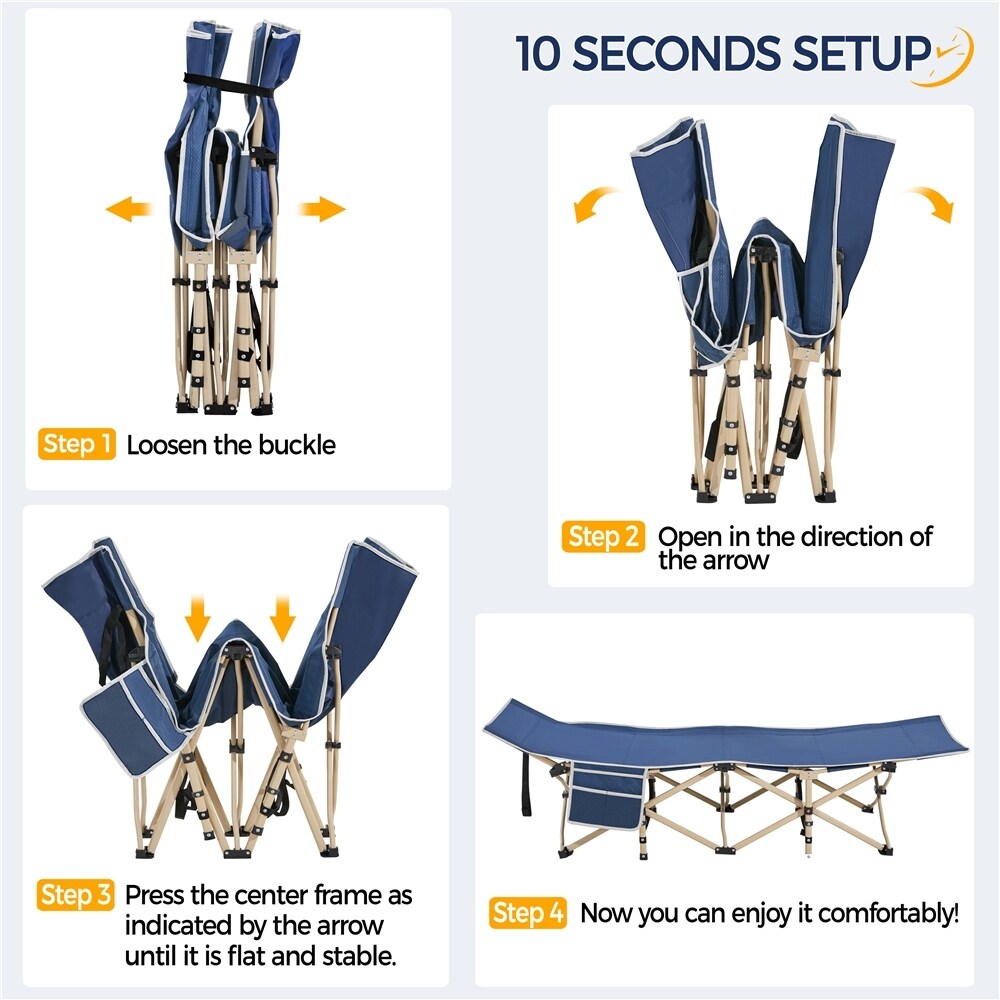 10 SECONDS SETUP

Step 1 Loosen the buckle

Step 2 Open in the direction of the arrow

Step 3 Press the center frame as indicated by the arrow until it is flat and stable.

Step 4 Now you can enjoy it comfortably!