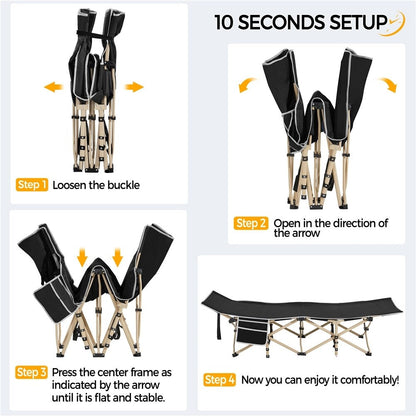 10 SECONDS SETUP

Step 1 Loosen the buckle

Step 2 Open in the direction of the arrow

Step 3 Press the center frame as indicated by the arrow until it is flat and stable.

Step 4 Now you can enjoy it comfortably!